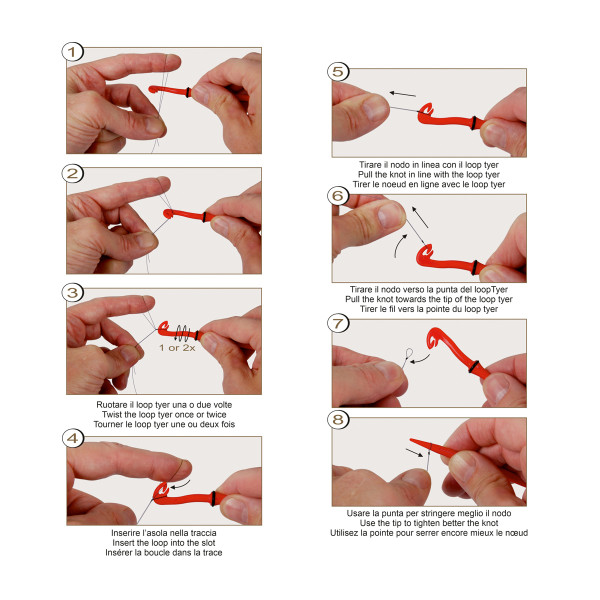 1

2

3

1 or 2x

Ruotare il loop tyer una o due volte
Twist the loop tyer once or twice
Tourner le loop tyer une ou deux fois

4

Inserire l'asola nella traccia
Insert the loop into the slot
Insérer la boucle dans la trace

5

Tirare il nodo in linea con il loop tyer
Pull the knot in line with the loop tyer
Tirer le noeud en ligne avec le loop tyer

6

Tirare il nodo verso la punta del loopTyer
Pull the knot towards the tip of the loop tyer
Tirer le fil vers la pointe du loop tyer

7

8

Usare la punta per stringere meglio il nodo
Use the tip to tighten better the knot
Utilisez la pointe pour serrer encore mieux le nœud