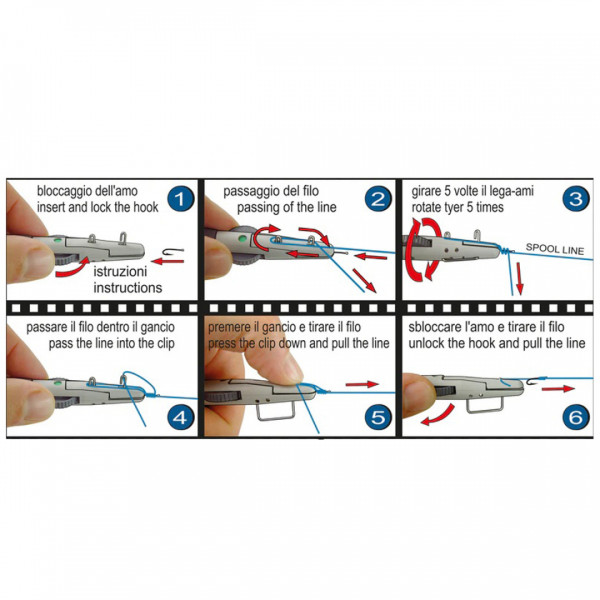 bloccaggio dell'amo
insert and lock the hook

1

istruzioni
instructions

passaggio del filo
passing of the line

2

girare 5 volte il lega-ami
rotate tyer 5 times

3

SPOOL LINE

passare il filo dentro il gancio
pass the line into the clip

4

premere il gancio e tirare il filo
press the clip down and pull the line

5

sbloccare l'amo e tirare il filo
unlock the hook and pull the line

6