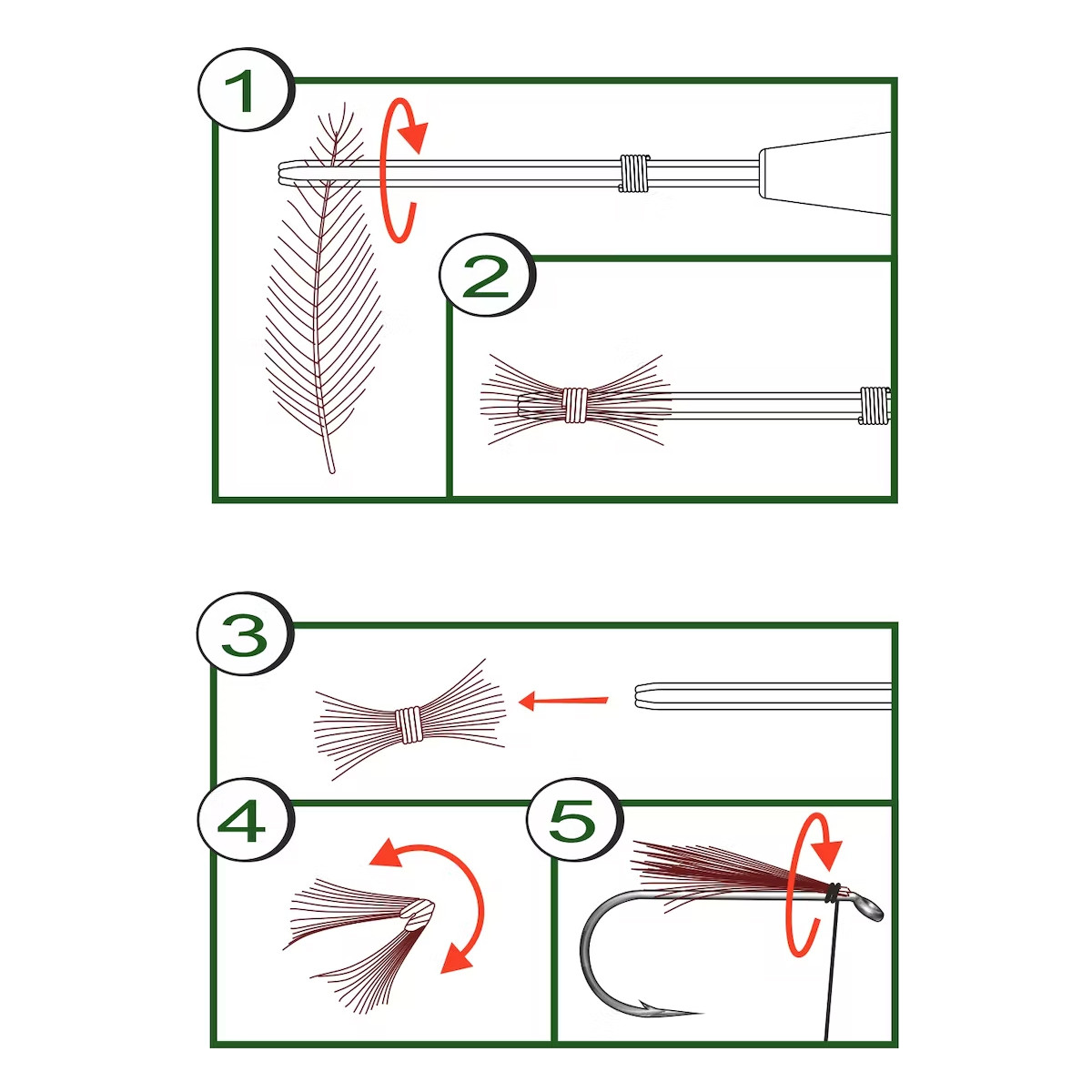 1
2
3
4
5