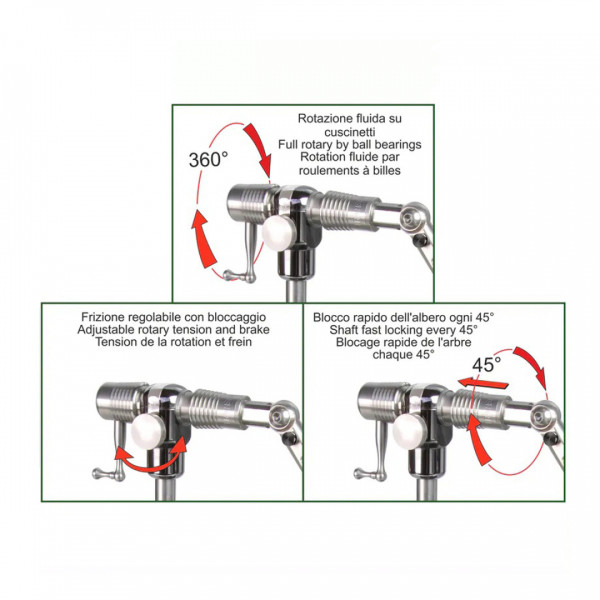 360°

Rotazione fluida su cuscinetti
Full rotary by ball bearings
Rotation fluide par roulements à billes

Frizione regolabile con bloccaggio
Adjustable rotary tension and brake
Tension de la rotation et frein

Blocco rapido dell'albero ogni 45°
Shaft fast locking every 45°
Blocage rapide de l'arbre chaque 45°

45°